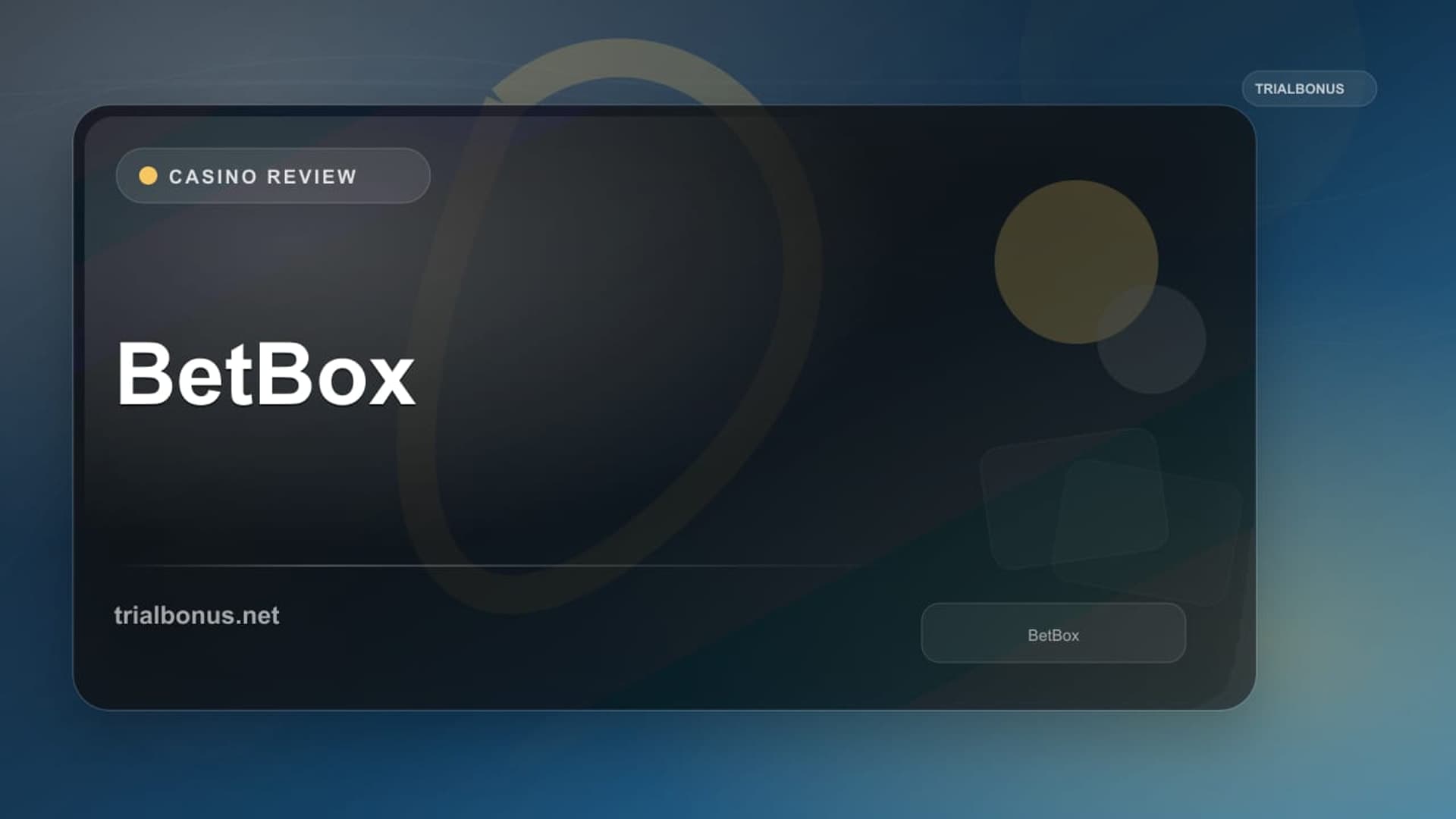 TRIALBONUS

CASINO REVIEW

BetBox

trialbonus.net

BetBox